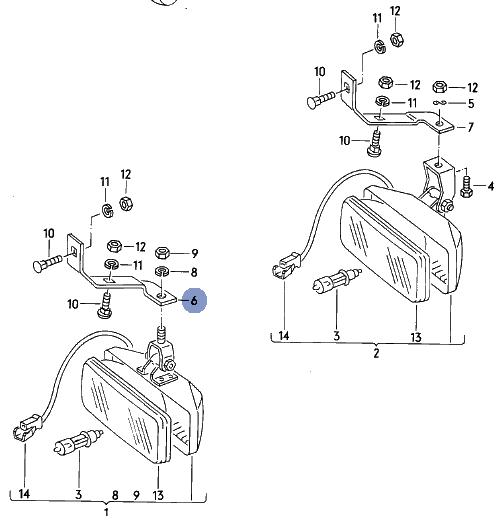 11
12
10
12
12
11
5
7
10
4
14
3
13
2
11
12
10
12
9
11
8
10
6
14
3
8
9
13
1