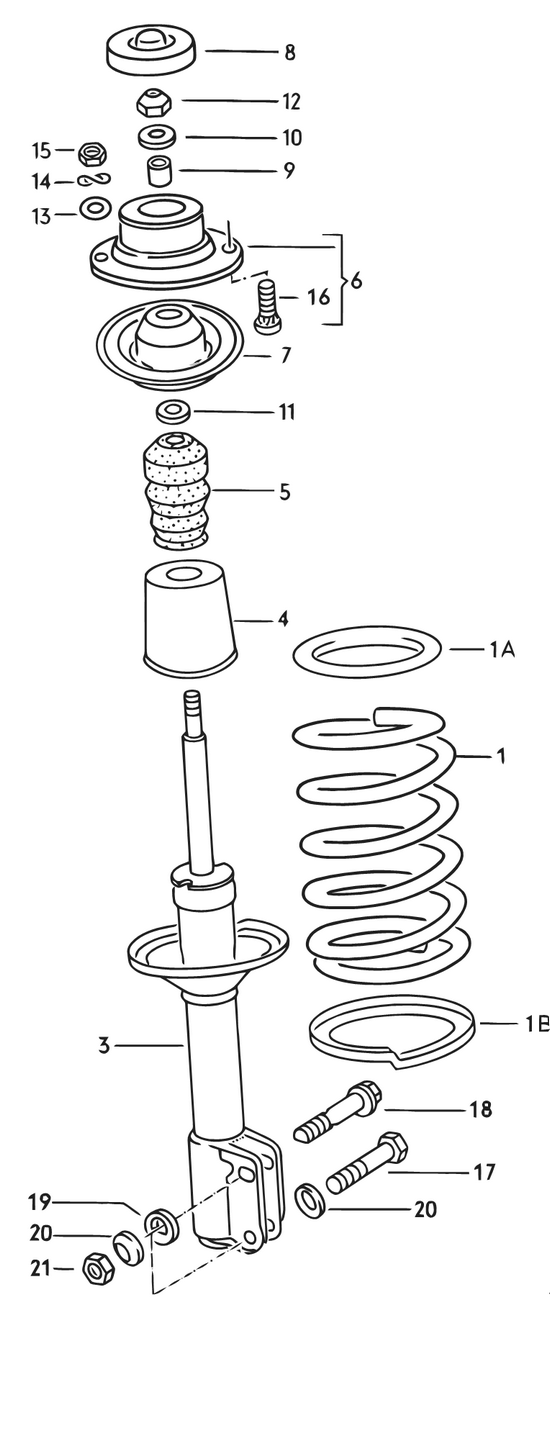 8
12
10
15
9
14
13
6
16
7
11
5
4
1A
1
3
1B
18
17
19
20
20
21